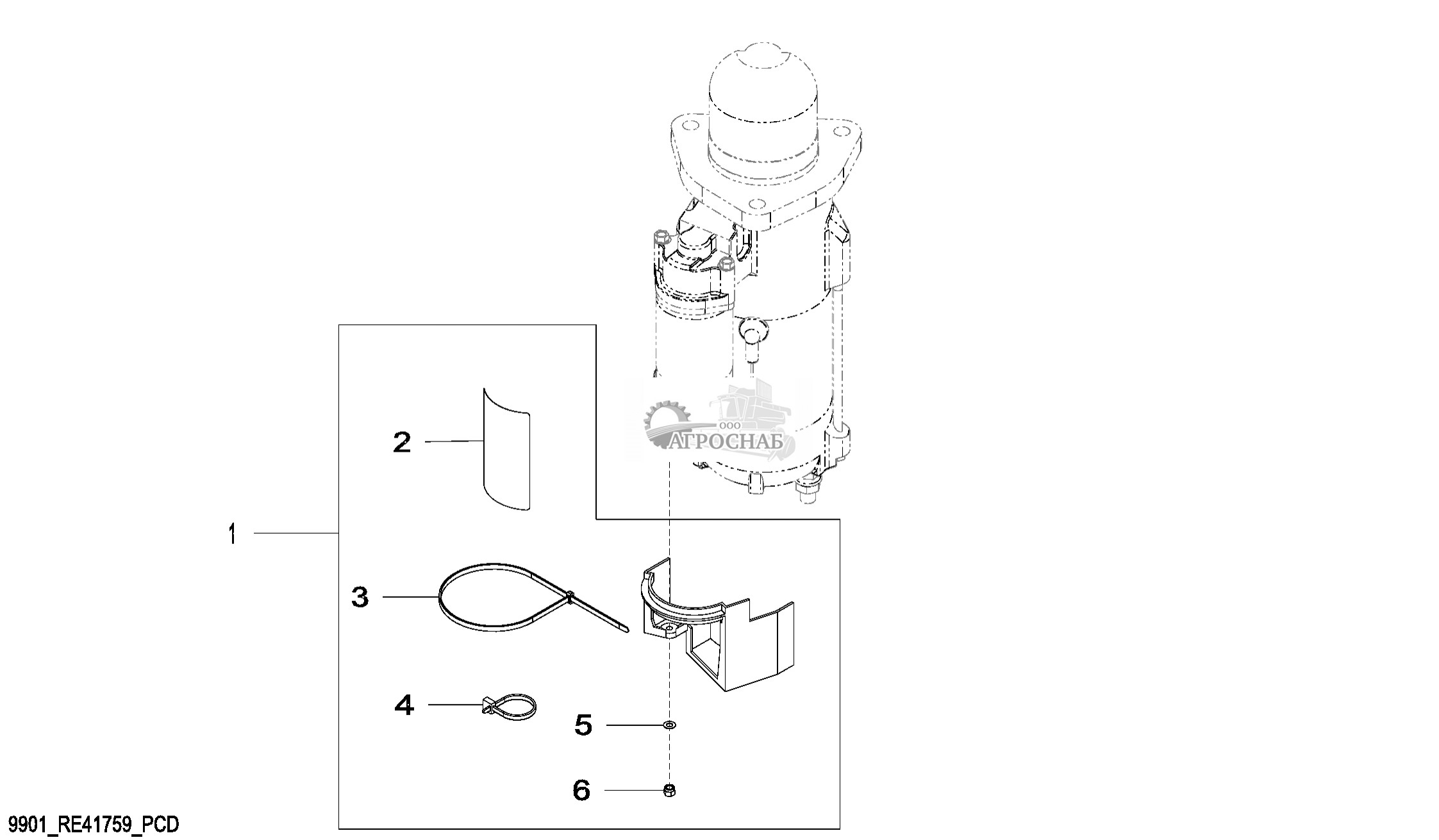 ООО
АГРОСНАБ

2

1

3

4

5

6

9901_RE41759_PCD